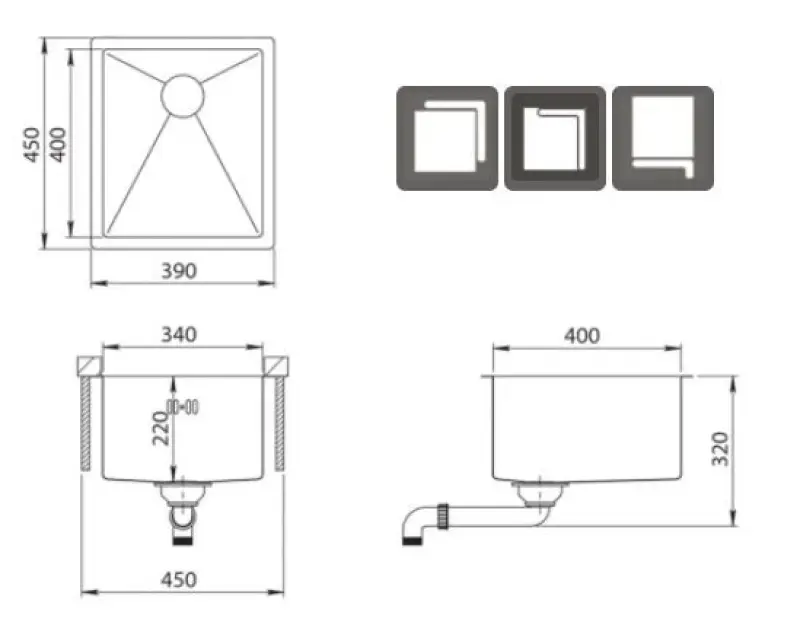 450
400
390
340
220
450
400
320