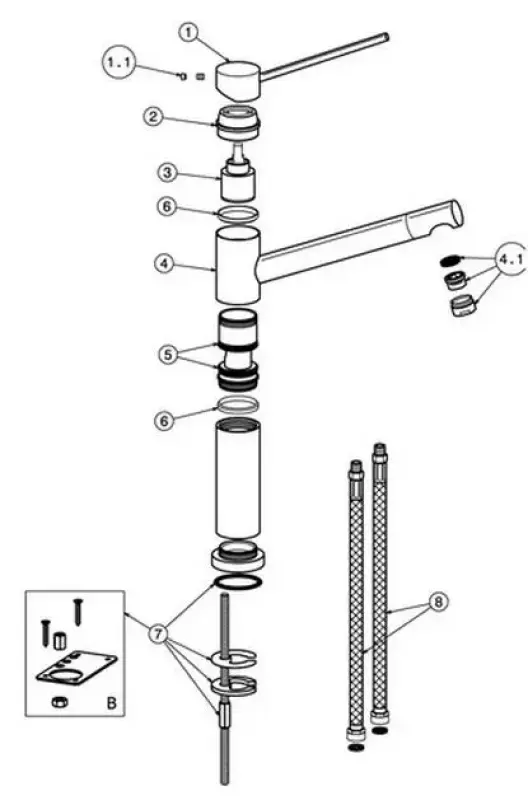 1
1.1
2
3
6
4
4.1
5
6
7
B
8